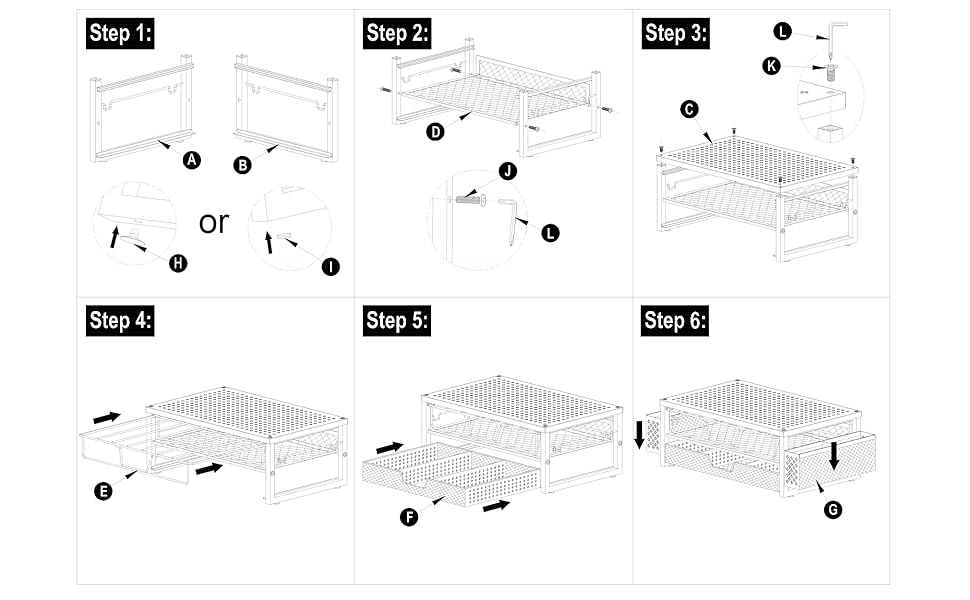 Step 1:

A

B

or

H

I

Step 2:

D

J

L

Step 3:

L

K

C

Step 4:

E

Step 5:

F

Step 6:

G