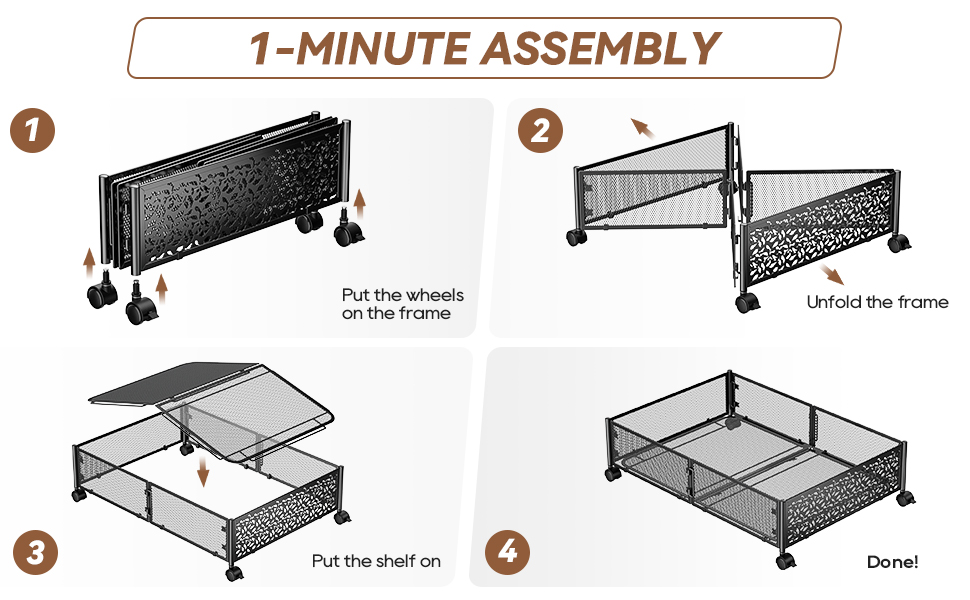 1-MINUTE ASSEMBLY

1

Put the wheels on the frame

2

Unfold the frame

3

Put the shelf on

4

Done!