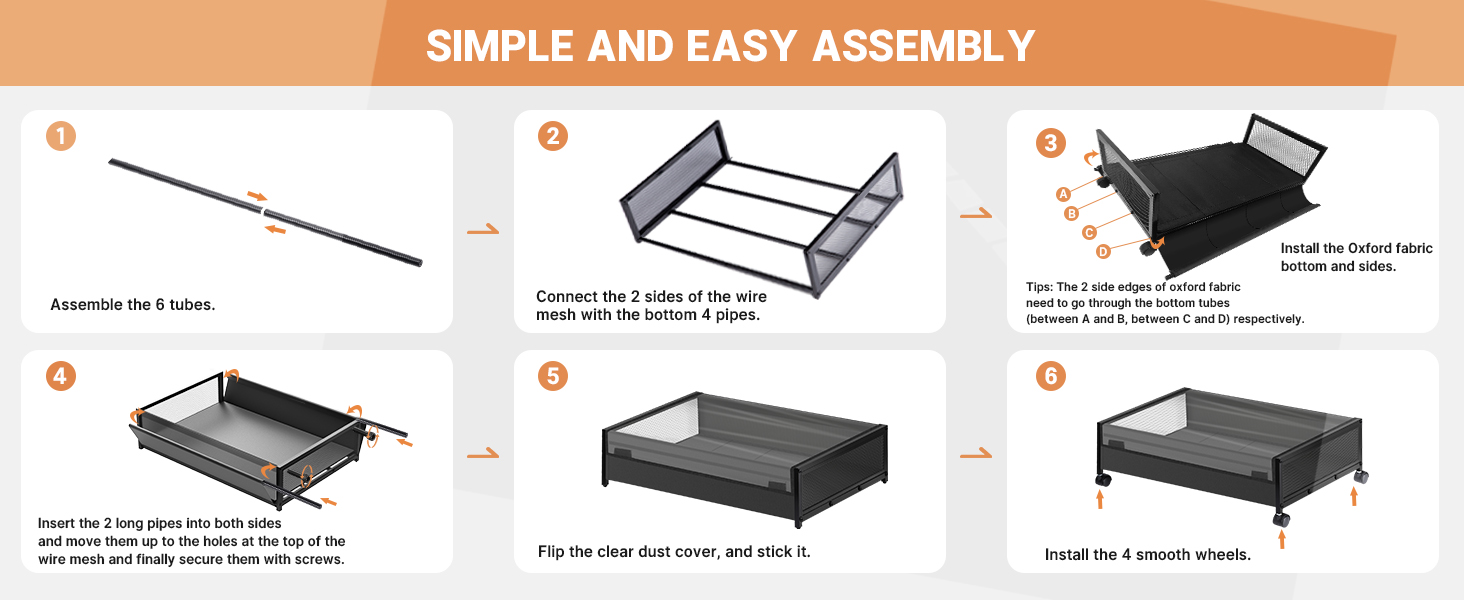 SIMPLE AND EASY ASSEMBLY

1

Assemble the 6 tubes.

2

Connect the 2 sides of the wire mesh with the bottom 4 pipes.

3

A
B
C
D

Install the Oxford fabric bottom and sides.

Tips: The 2 side edges of oxford fabric need to go through the bottom tubes (between A and B, between C and D) respectively.

4

Insert the 2 long pipes into both sides and move them up to the holes at the top of the wire mesh and finally secure them with screws.

5

Flip the clear dust cover, and stick it.

6

Install the 4 smooth wheels.