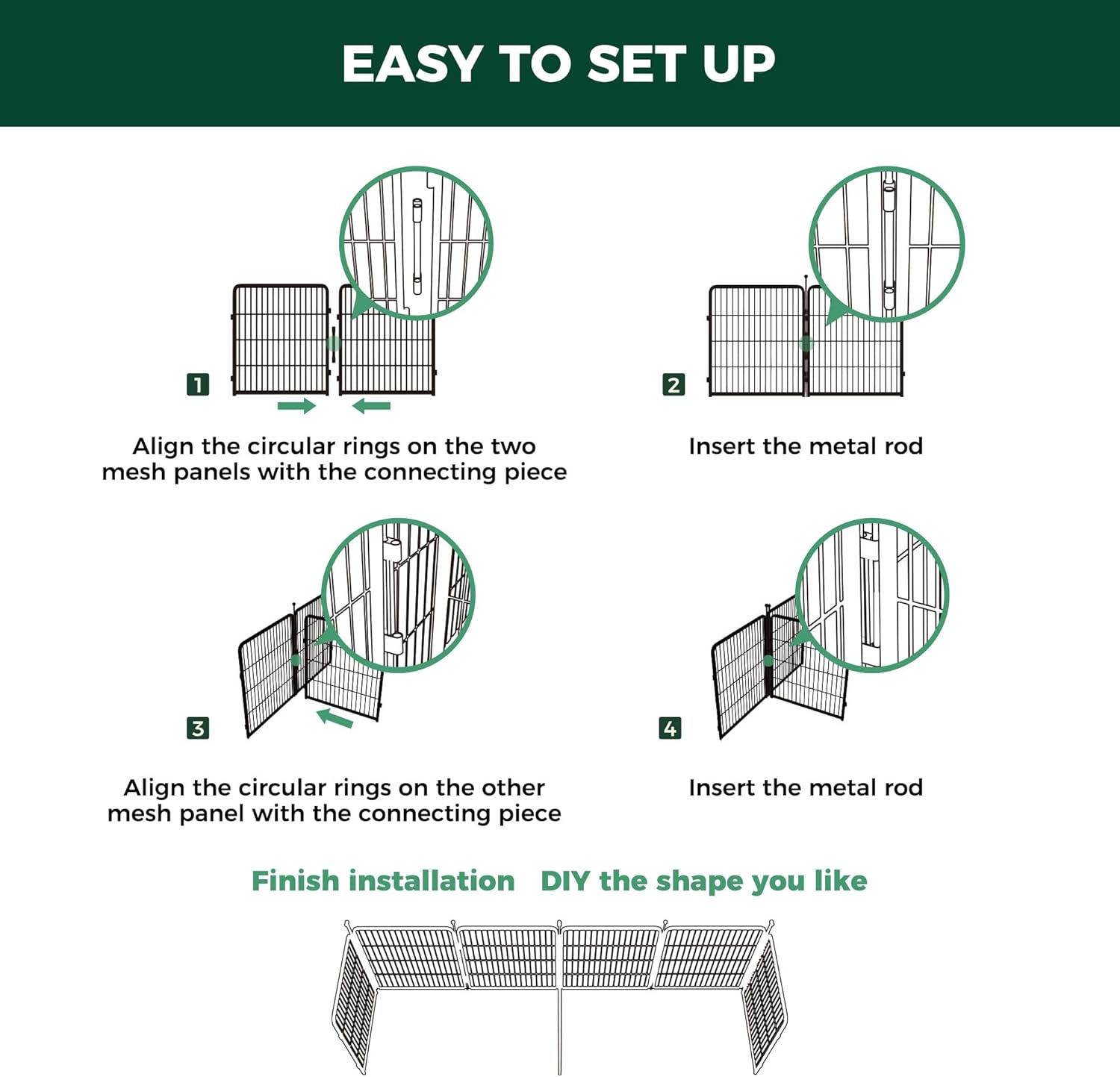 EASY TO SET UP

1

Align the circular rings on the two mesh panels with the connecting piece

2

Insert the metal rod

3

Align the circular rings on the other mesh panel with the connecting piece

4

Insert the metal rod

Finish installation DIY the shape you like